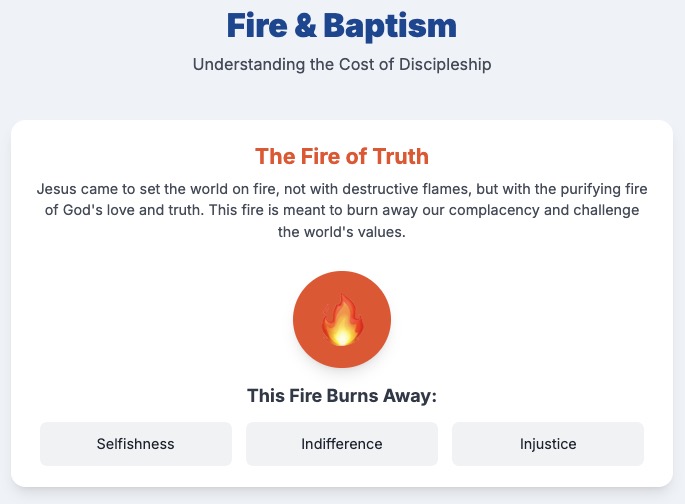 Fire & Baptism

Understanding the Cost of Discipleship

The Fire of Truth

Jesus came to set the world on fire, not with destructive flames, but with the purifying fire of God's love and truth. This fire is meant to burn away our complacency and challenge the world's values.

This Fire Burns Away:

Selfishness

Indifference

Injustice