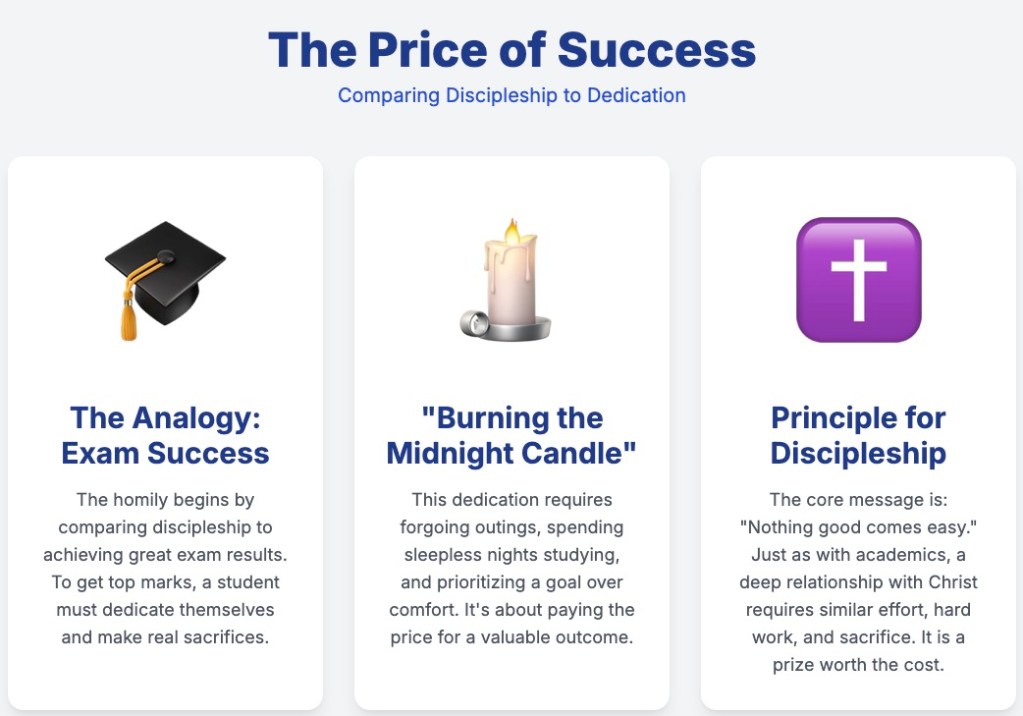 The Price of Success

Comparing Discipleship to Dedication

The Analogy: Exam Success

The homily begins by comparing discipleship to achieving great exam results. To get top marks, a student must dedicate themselves and make real sacrifices.

"Burning the Midnight Candle"

This dedication requires forgoing outings, spending sleepless nights studying, and prioritizing a goal over comfort. It's about paying the price for a valuable outcome.

Principle for Discipleship

The core message is: "Nothing good comes easy." Just as with academics, a deep relationship with Christ requires similar effort, hard work, and sacrifice. It is a prize worth the cost.