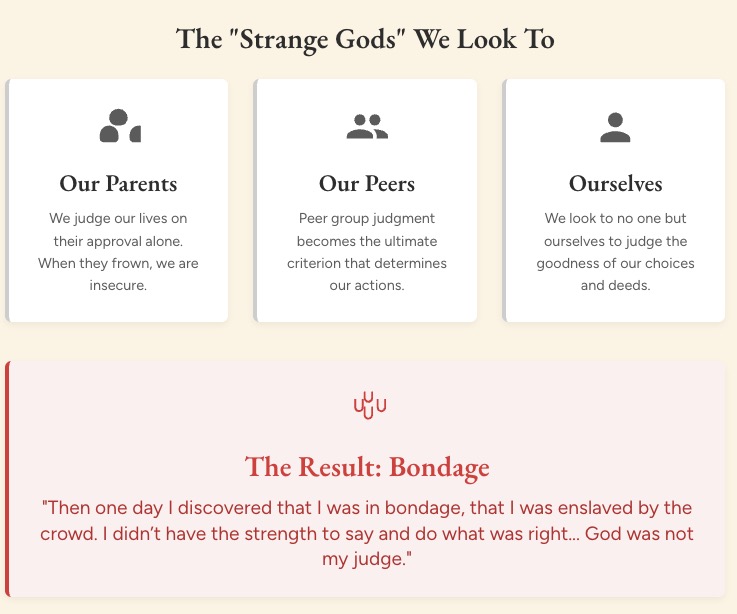 The "Strange Gods" We Look To

Our Parents

We judge our lives on their approval alone. When they frown, we are insecure.

Our Peers

Peer group judgment becomes the ultimate criterion that determines our actions.

Ourselves

We look to no one but ourselves to judge the goodness of our choices and deeds.

The Result: Bondage

"Then one day I discovered that I was in bondage, that I was enslaved by the crowd. I didn't have the strength to say and do what was right... God was not my judge."