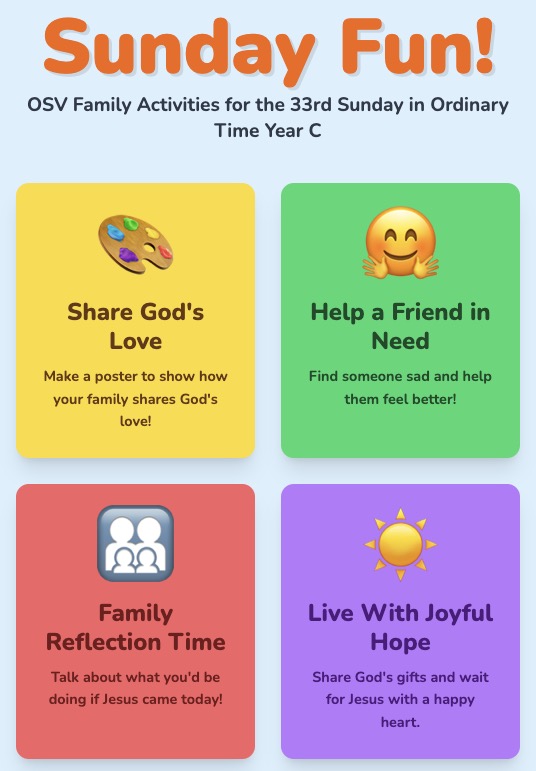 Sunday Fun!

OSV Family Activities for the 33rd Sunday in Ordinary Time Year C

Share God's Love

Make a poster to show how your family shares God's love!

Help a Friend in Need

Find someone sad and help them feel better!

Family Reflection Time

Talk about what you'd be doing if Jesus came today!

Live With Joyful Hope

Share God's gifts and wait for Jesus with a happy heart.