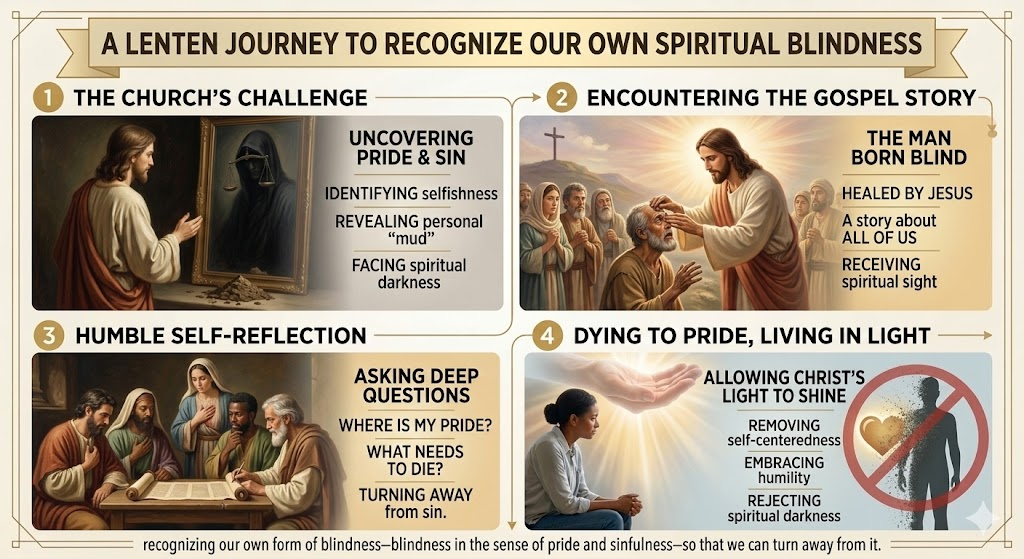 A LENTEN JOURNEY TO RECOGNIZE OUR OWN SPIRITUAL BLINDNESS

1 THE CHURCH'S CHALLENGE

UNCOVERING PRIDE & SIN

IDENTIFYING selfishness

REVEALING personal "mud"

FACING spiritual darkness

2 ENCOUNTERING THE GOSPEL STORY

THE MAN BORN BLIND

HEALED BY JESUS

A story about ALL OF US

RECEIVING spiritual sight

3 HUMBLE SELF-REFLECTION

ASKING DEEP QUESTIONS

WHERE IS MY PRIDE?

WHAT NEEDS TO DIE?

TURNING AWAY from sin.

4 DYING TO PRIDE, LIVING IN LIGHT

ALLOWING CHRIST'S LIGHT TO SHINE

REMOVING self-centeredness

EMBRACING humility

REJECTING spiritual darkness

recognizing our own form of blindness—blindness in the sense of pride and sinfulness—so that we can turn away from it.